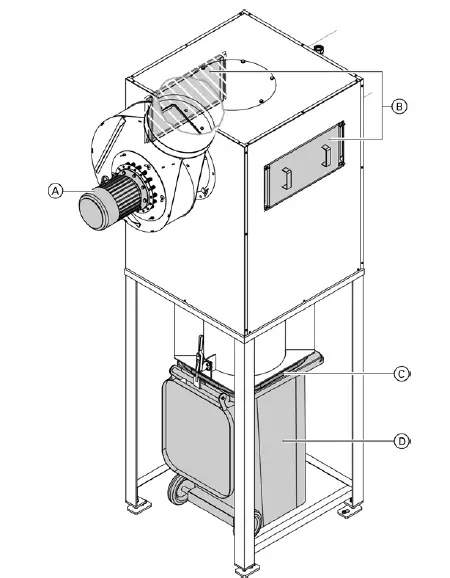 B
A
C
D