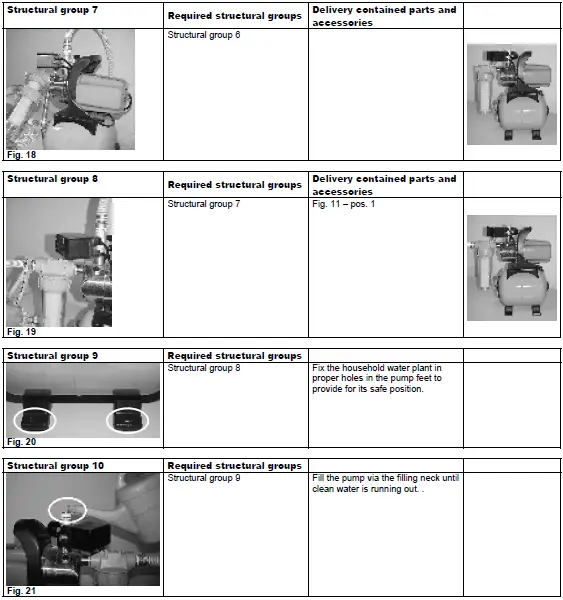 | Structural group 7 | Required structural groups | Delivery contained parts and accessories | |
|---|---|---|---|
| Fig. 18 | Structural group 6 | | |

| Structural group 8 | Required structural groups | Delivery contained parts and accessories | |
|---|---|---|---|
| Fig. 19 | Structural group 7 | Fig. 11 – pos. 1 | |

| Structural group 9 | Required structural groups | | |
|---|---|---|---|
| Fig. 20 | Structural group 8 | Fix the household water plant in proper holes in the pump feet to provide for its safe position. | |

| Structural group 10 | Required structural groups | | |
|---|---|---|---|
| Fig. 21 | Structural group 9 | Fill the pump via the filling neck until clean water is running out. . | |