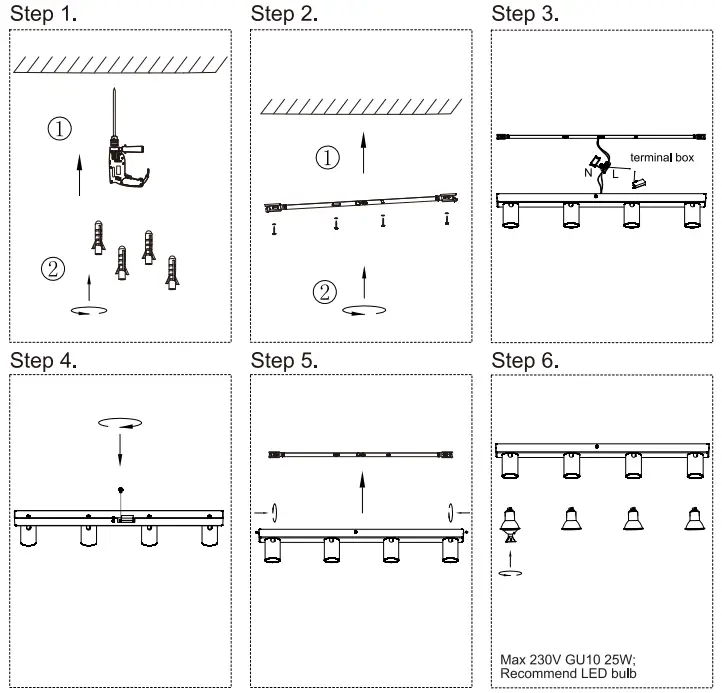 Step 1.

①

②

Step 2.

①

②

Step 3.

terminal box

N

L

Step 4.

Step 5.

Step 6.

Max 230V GU10 25W;
Recommend LED bulb