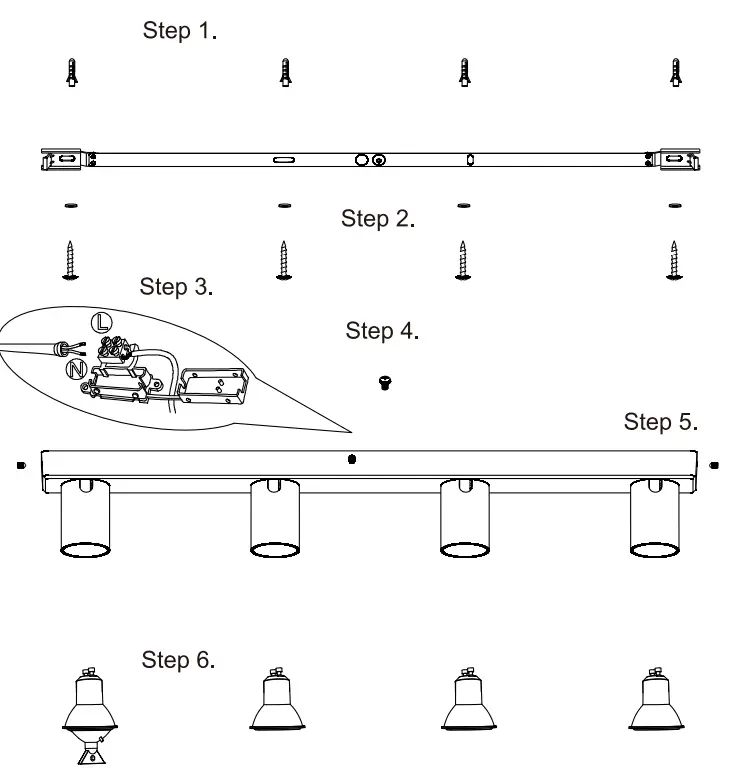 Step 1.

Step 2.

Step 3.

L

N

Step 4.

Step 5.

Step 6.