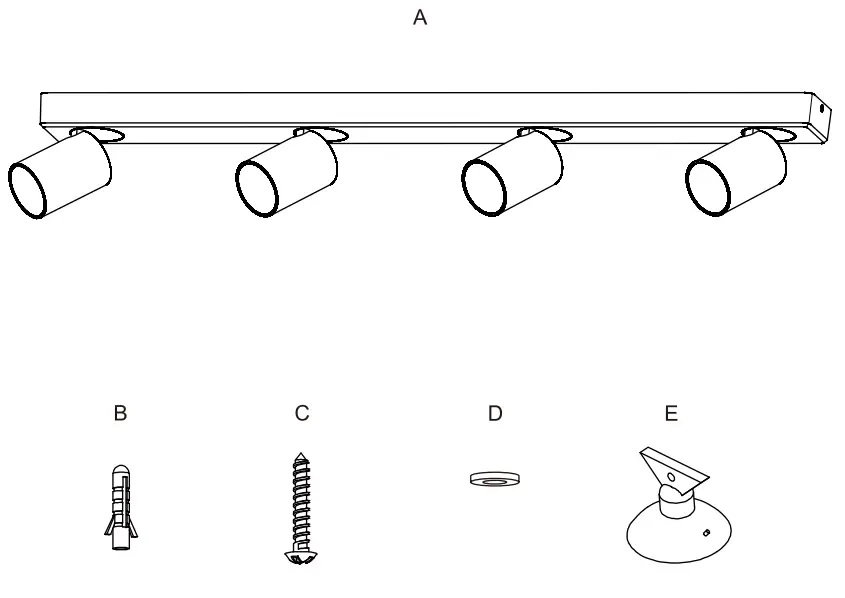 A

B

C

D

E