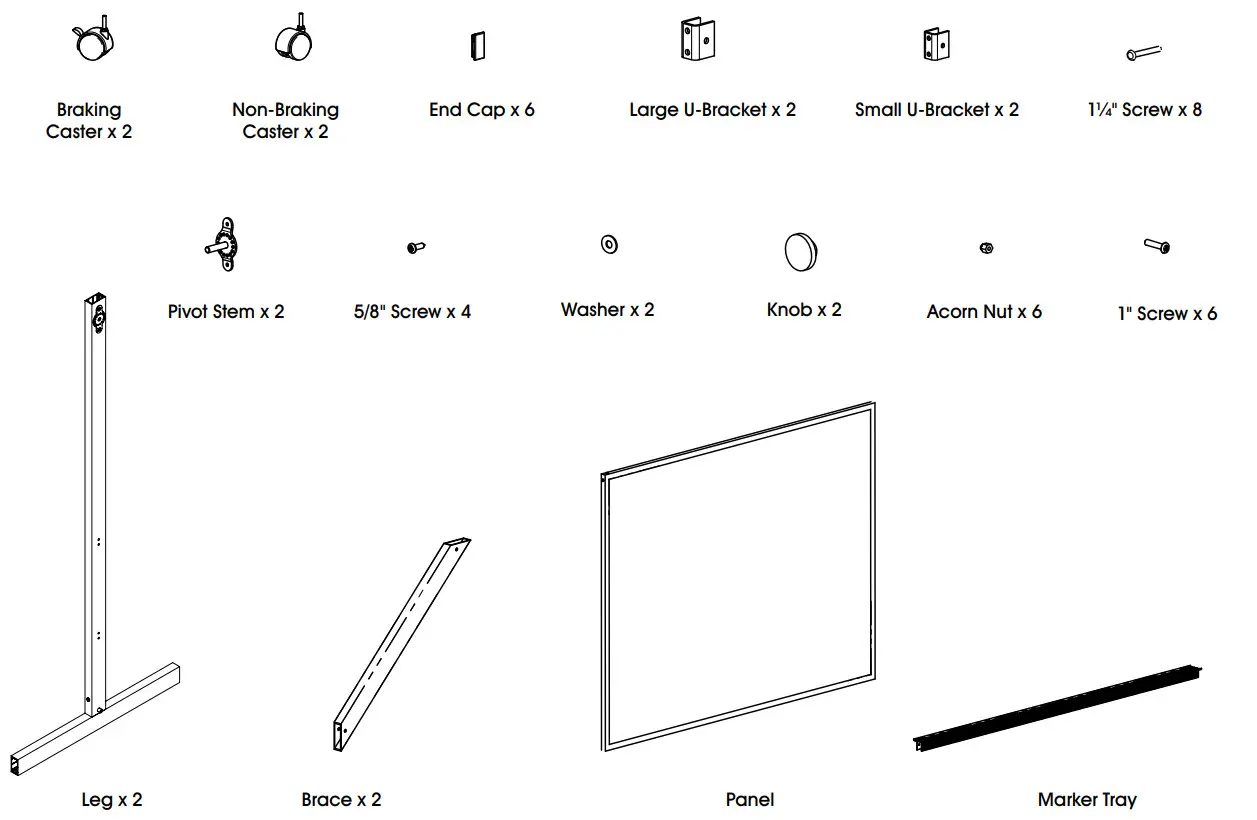 Braking Caster x 2

Non-Braking Caster x 2

End Cap x 6

Large U-Bracket x 2

Small U-Bracket x 2

1¼" Screw x 8

Pivot Stem x 2

5/8" Screw x 4

Washer x 2

Knob x 2

Acorn Nut x 6

1" Screw x 6

Leg x 2

Brace x 2

Panel

Marker Tray