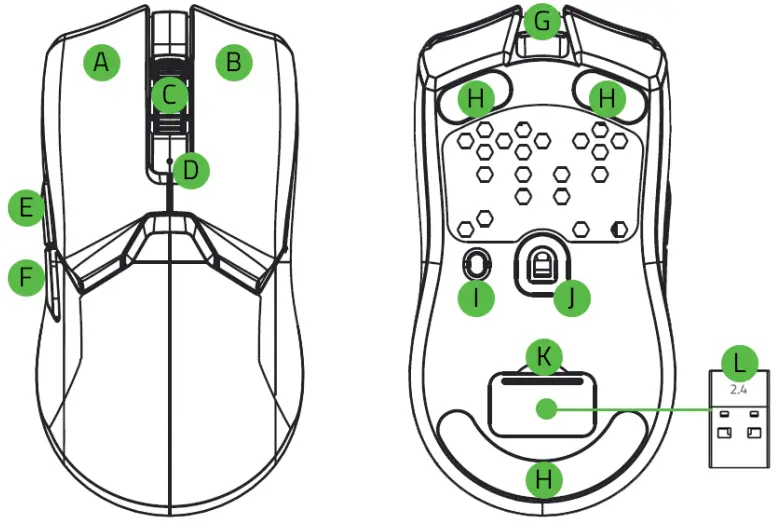 A
B
C
D
E
F
G
H
H
I
J
K
L
2.4
H