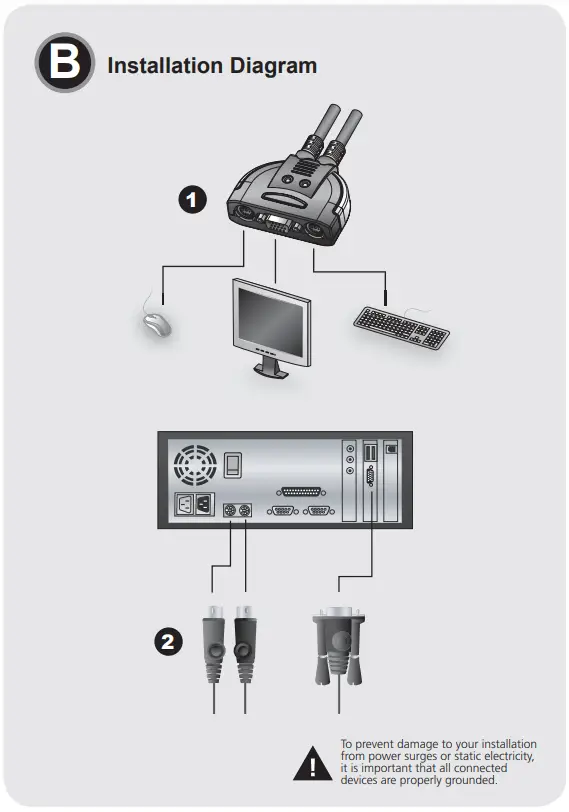 B Installation Diagram

1

2

To prevent damage to your installation from power surges or static electricity, it is important that all connected devices are properly grounded.