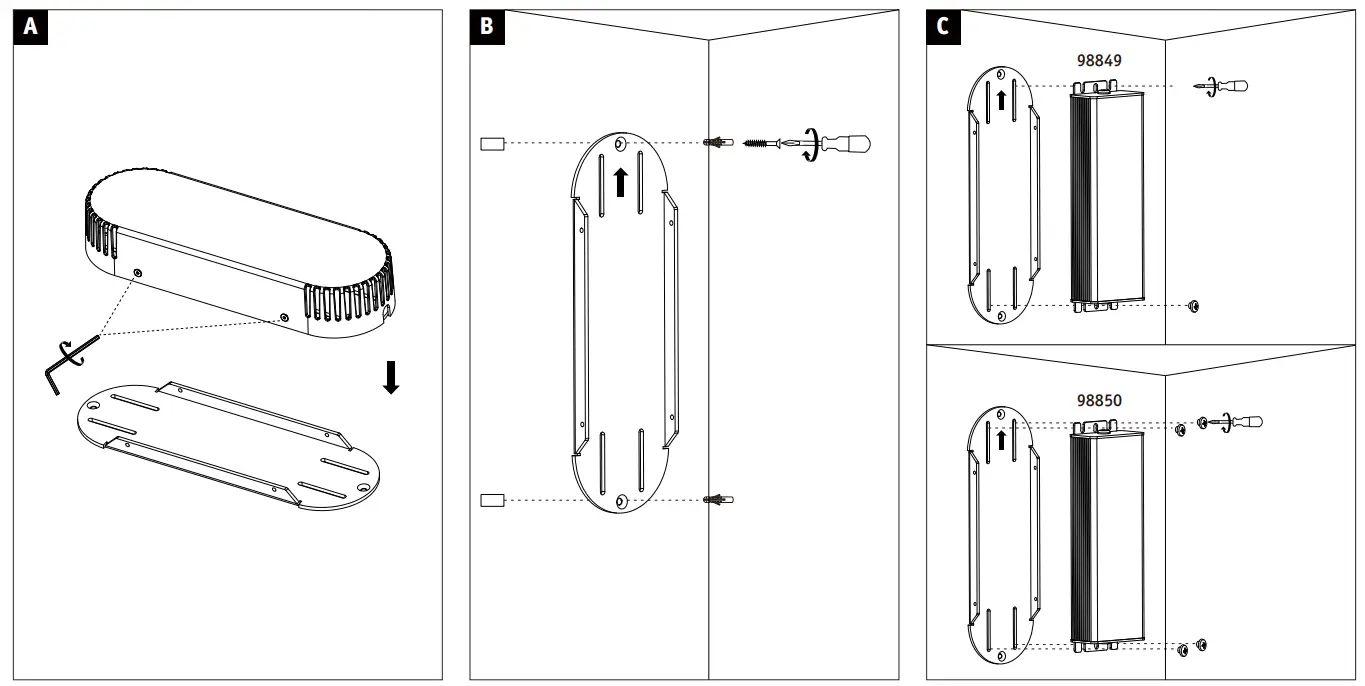 A

B

C

98849

98850