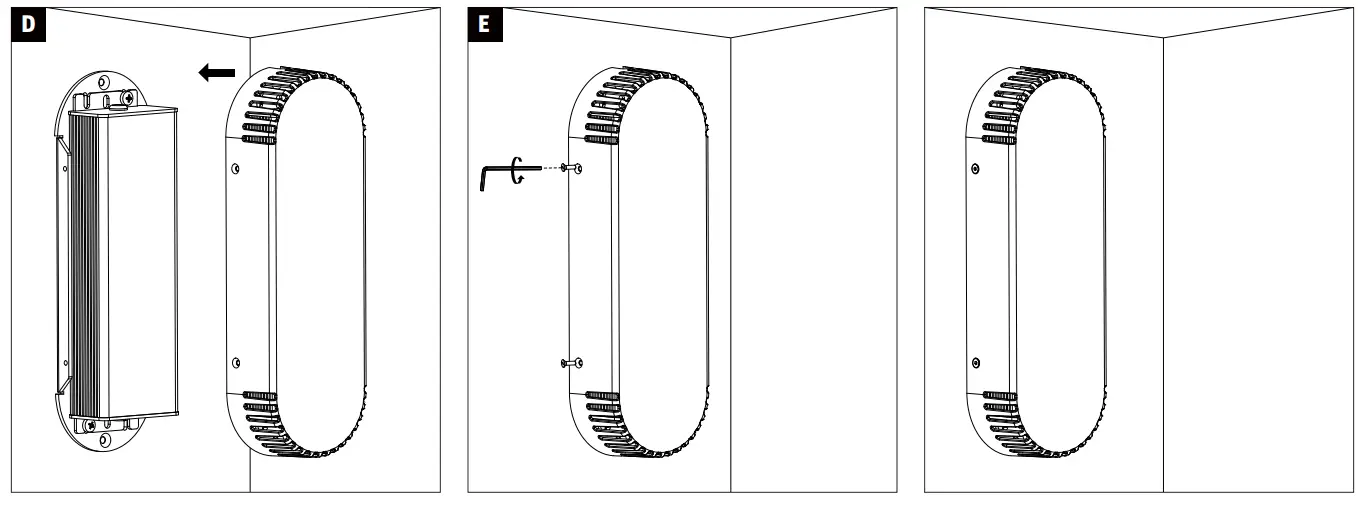 D

E