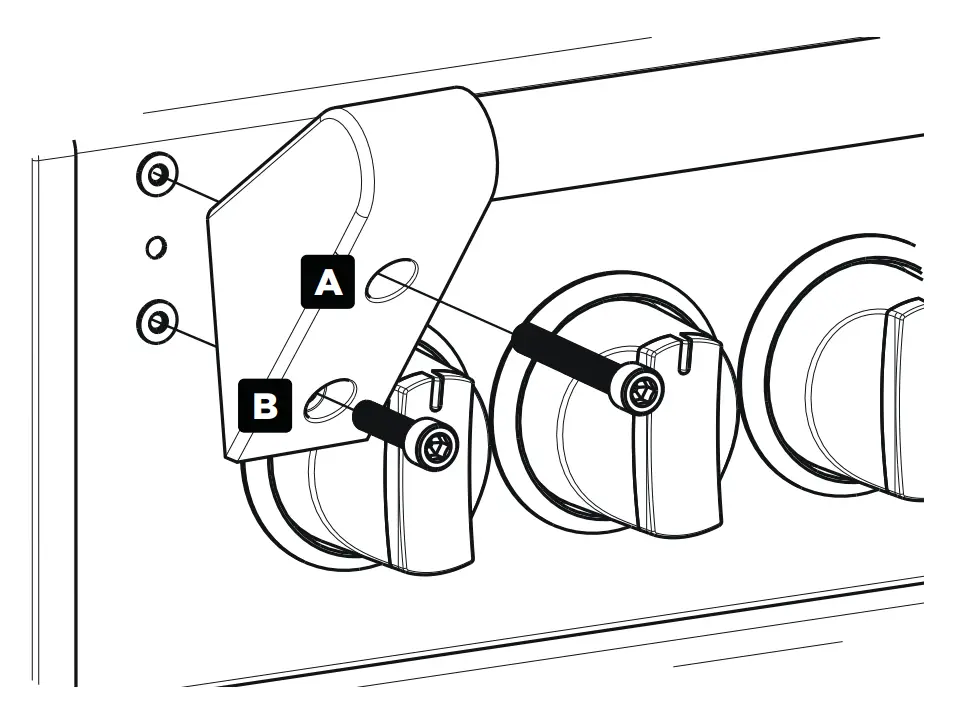 A
B