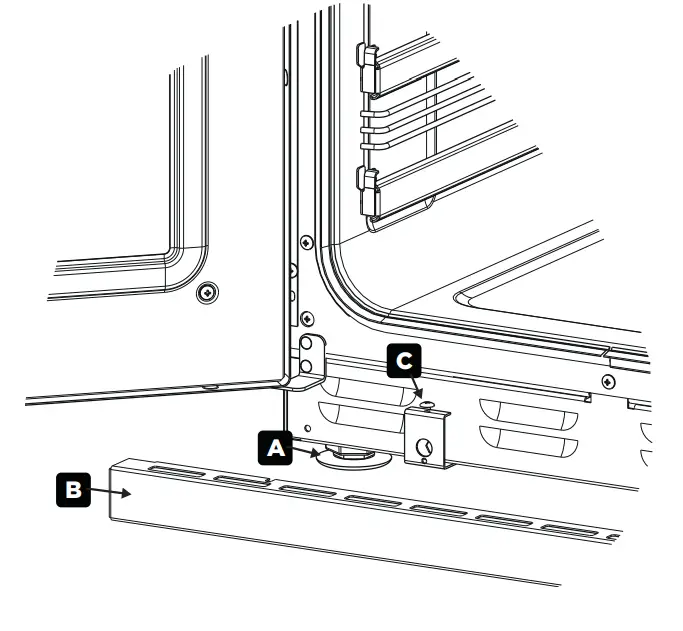 C
A
B