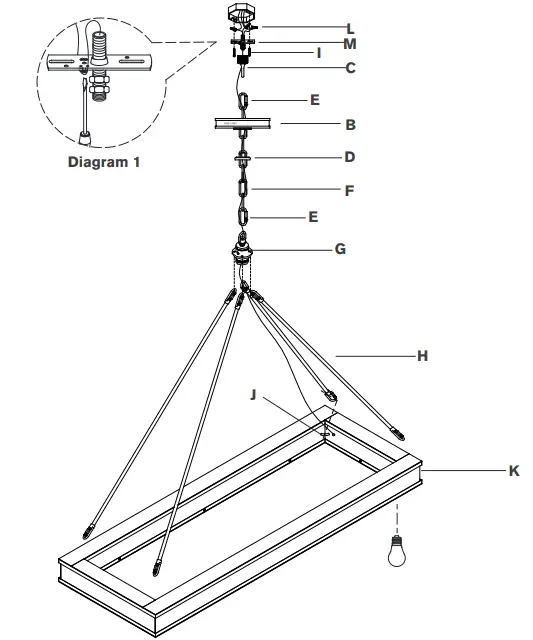 Diagram 1

L
M
I
C
E
B
D
F
E
G
H
J
K