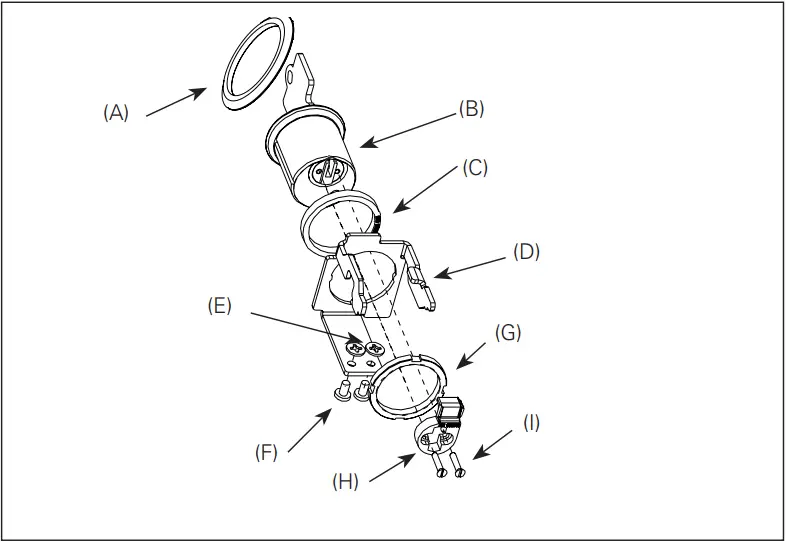 (A)
(B)
(C)
(D)
(E)
(G)
(F)
(I)
(H)