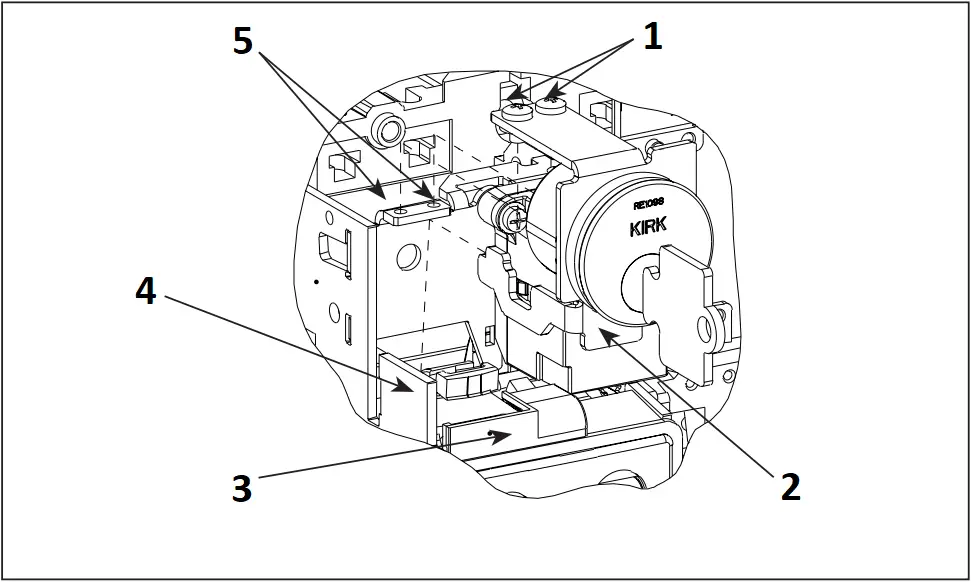 5
1
RE1098
KIRK
4
3
2