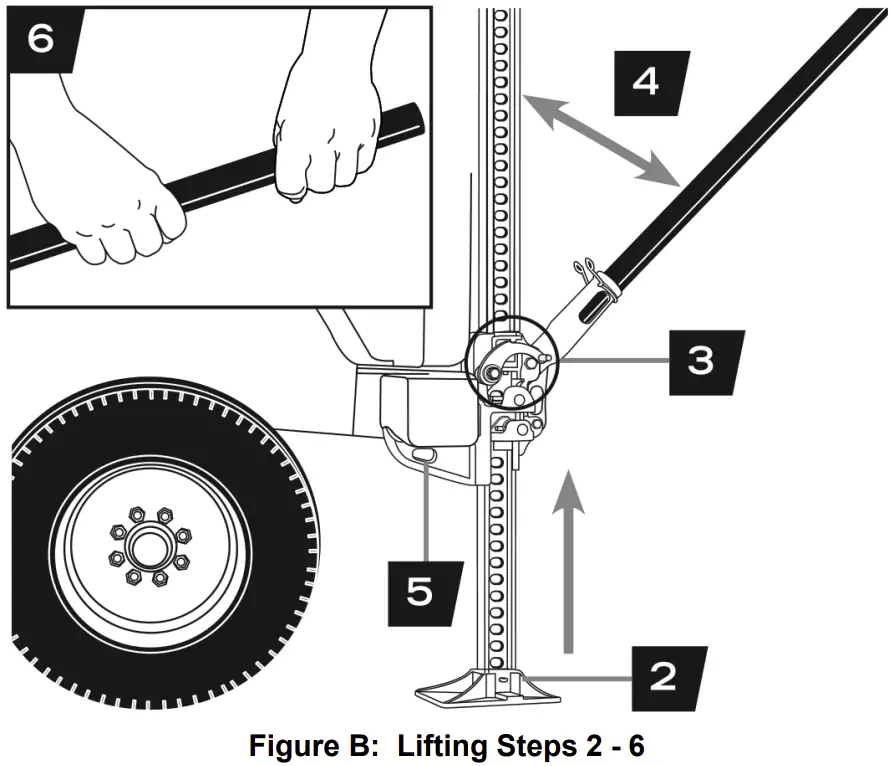 6

4

3

5

2

Figure B: Lifting Steps 2 - 6