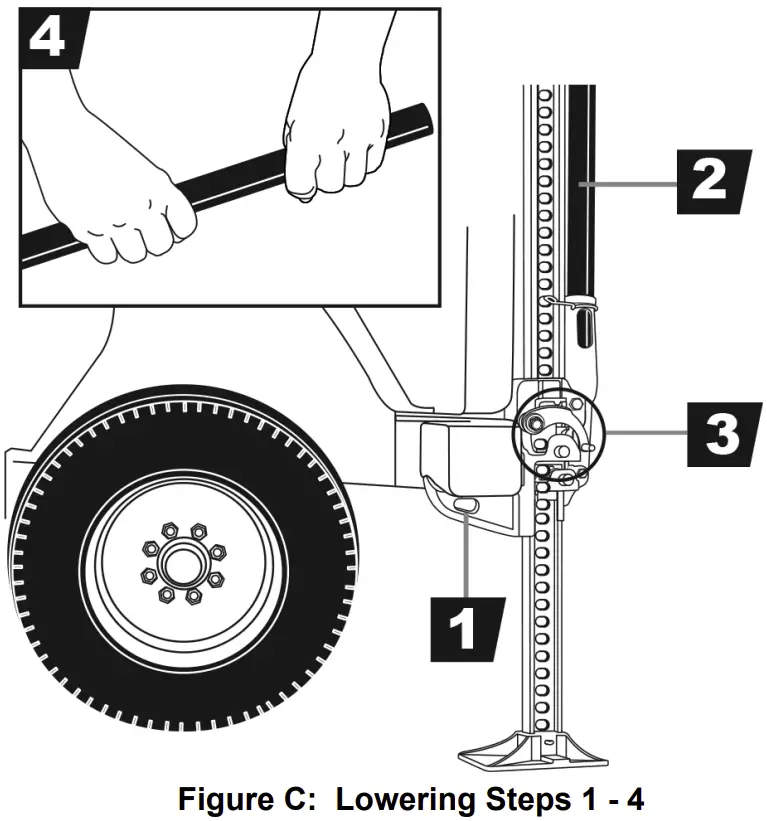 4

2

3

1

Figure C: Lowering Steps 1 - 4