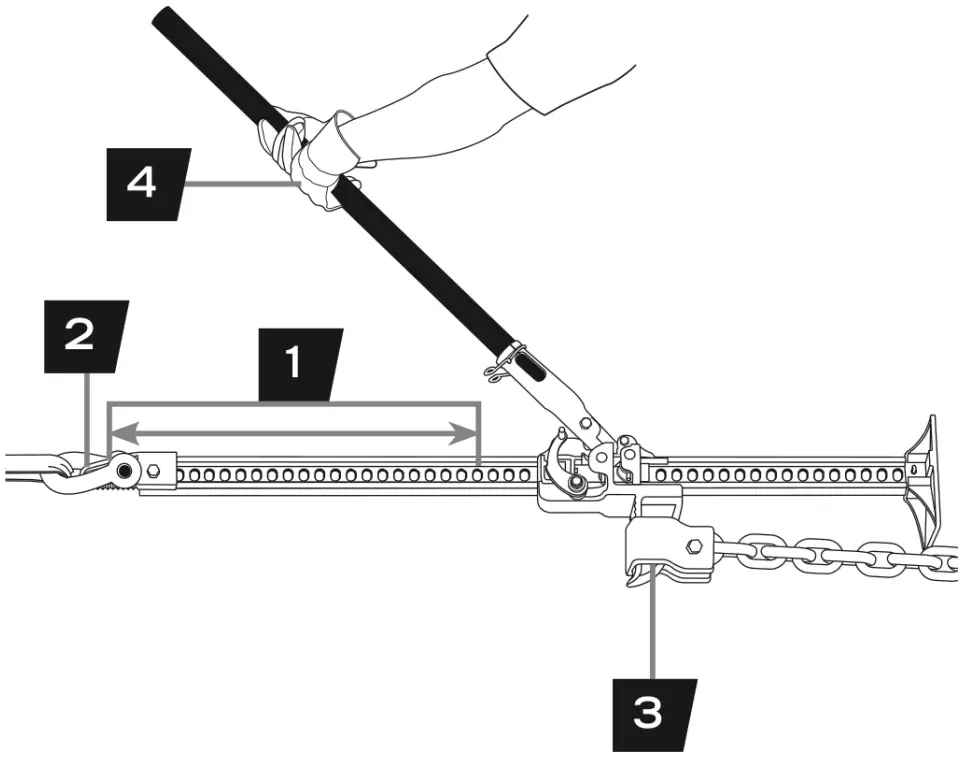 4

2

1

3