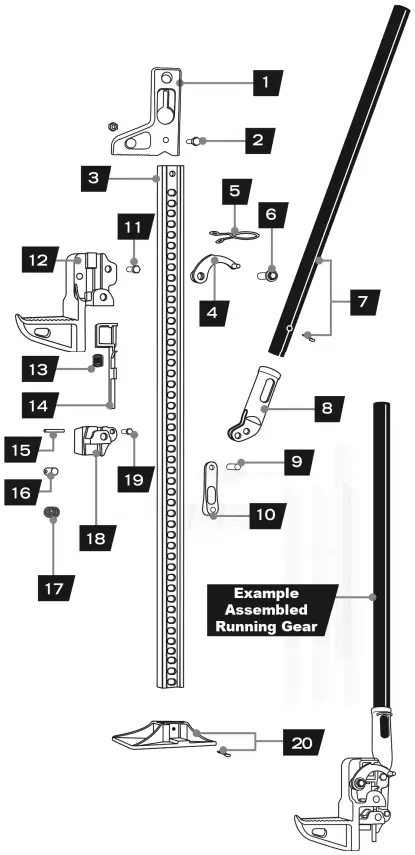 1
2
3
5
6
11
12
4
7
13
14
8
15
19
9
16
18
10
17
Example Assembled Running Gear
20