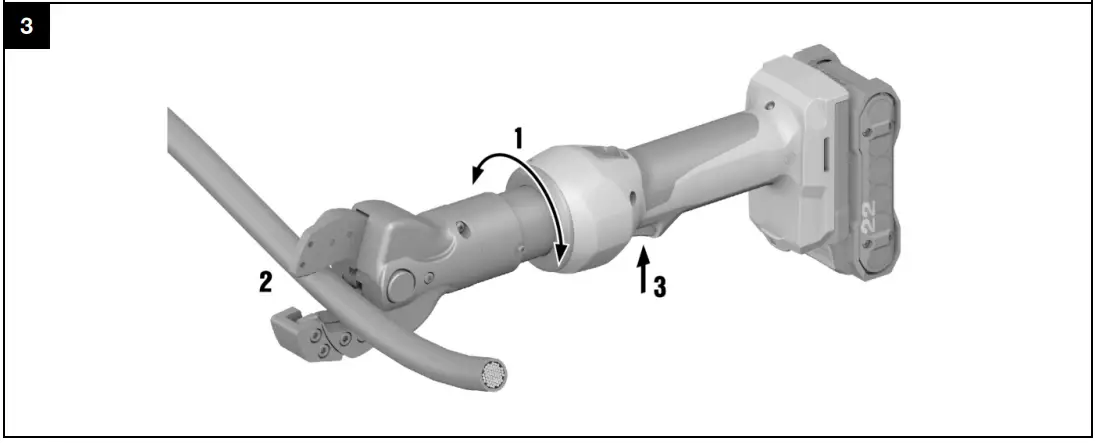 3

1

2

3

22