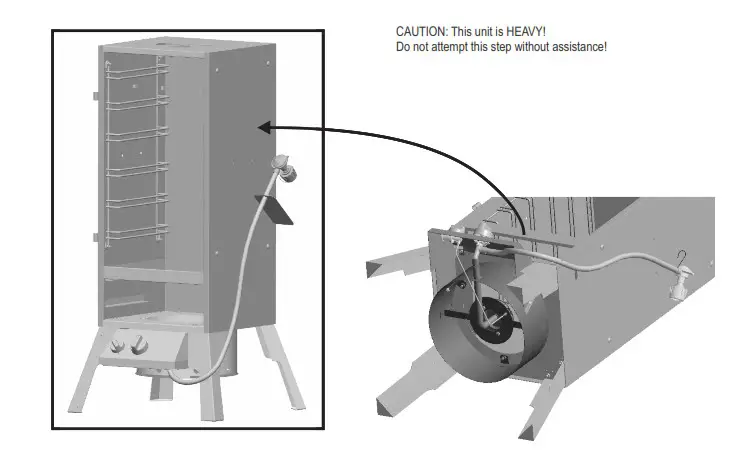 CAUTION: This unit is HEAVY!
Do not attempt this step without assistance!