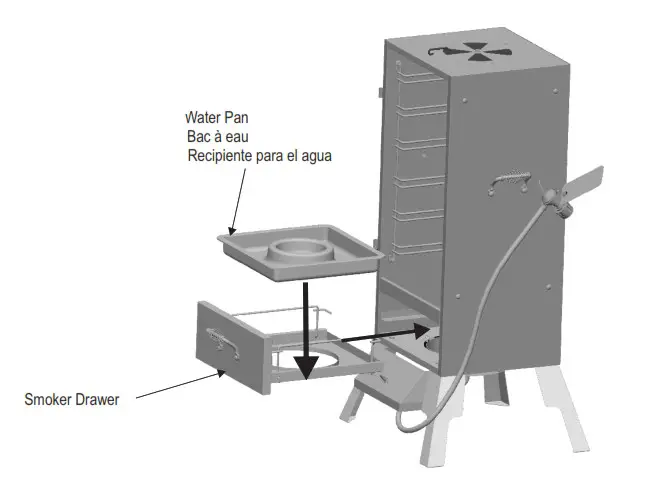 Water Pan
Bac à eau
Recipiente para el agua

Smoker Drawer