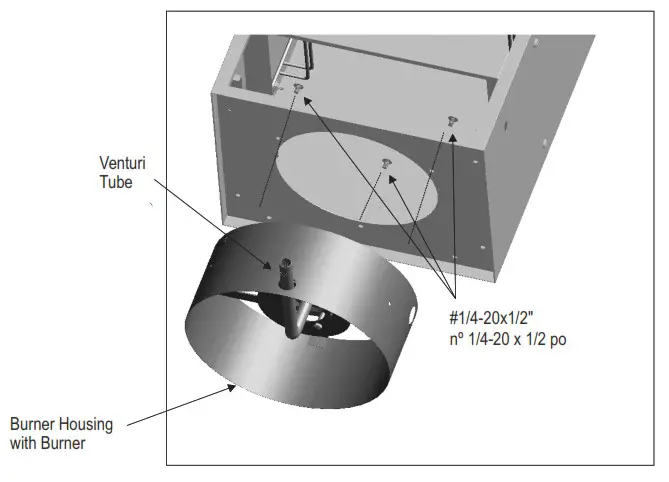 Venturi Tube

#1/4-20x1/2"
nº 1/4-20 x 1/2 po

Burner Housing with Burner