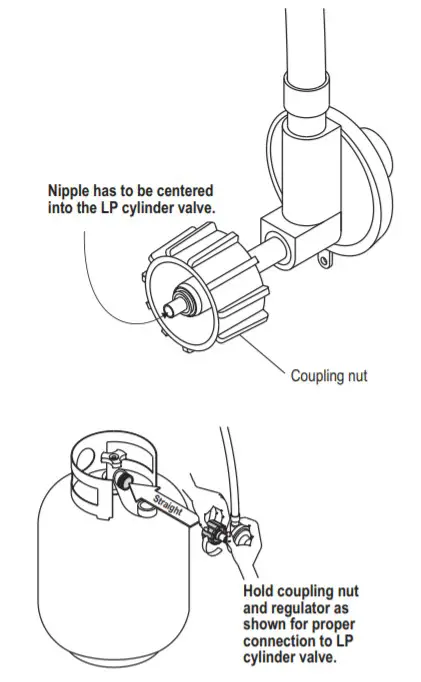 Nipple has to be centered into the LP cylinder valve.

Coupling nut

Straight

Hold coupling nut and regulator as shown for proper connection to LP cylinder valve.