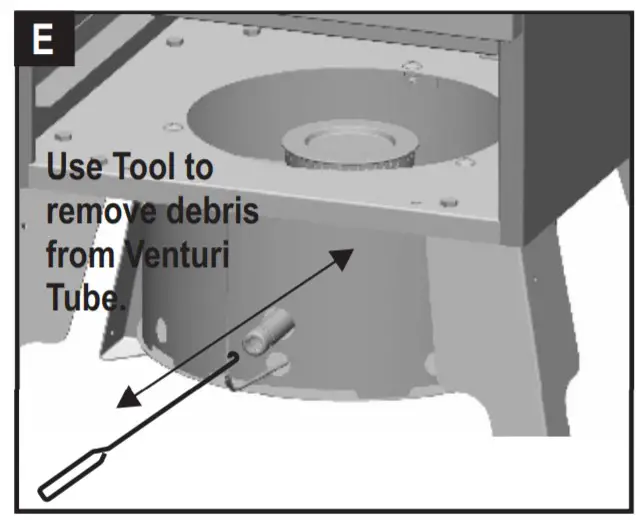 E

Use Tool to remove debris from Venturi Tube.