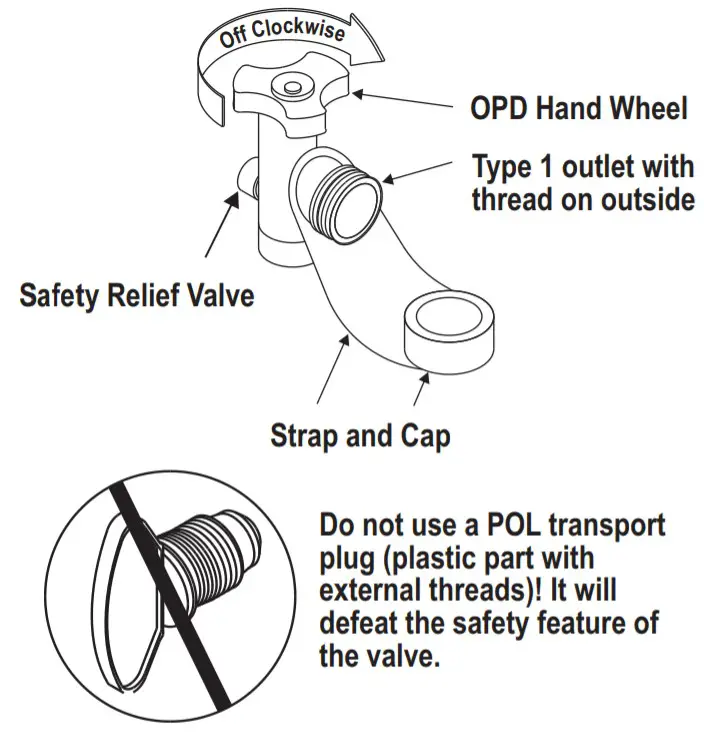 Off Clockwise

OPD Hand Wheel

Type 1 outlet with thread on outside

Safety Relief Valve

Strap and Cap

Do not use a POL transport plug (plastic part with external threads)! It will defeat the safety feature of the valve.