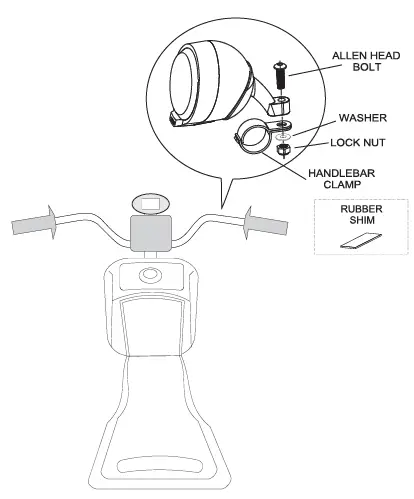 ALLEN HEAD BOLT

WASHER

LOCK NUT

HANDLEBAR CLAMP

RUBBER SHIM