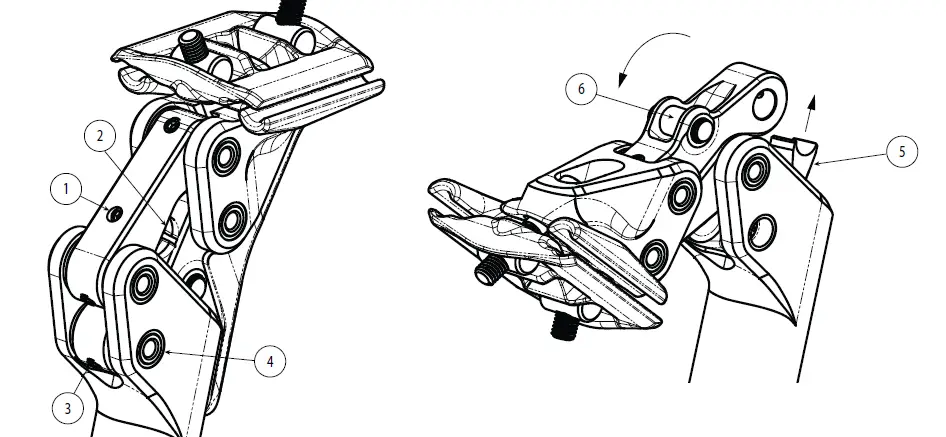 2
1
4
3
6
5