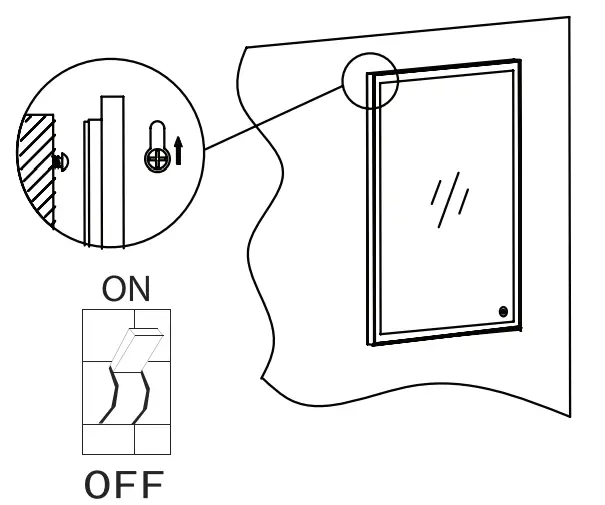 ON

OFF