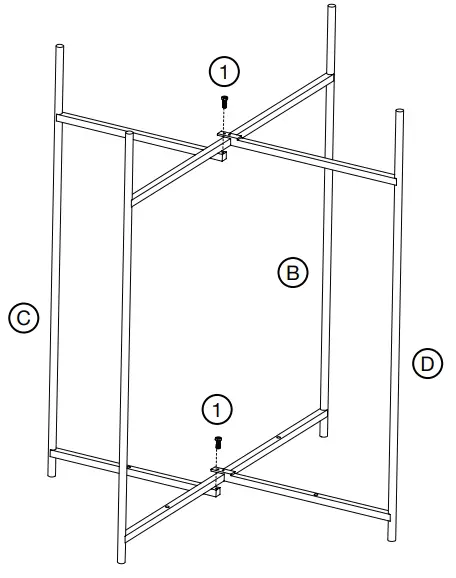 1
B
C
D
1