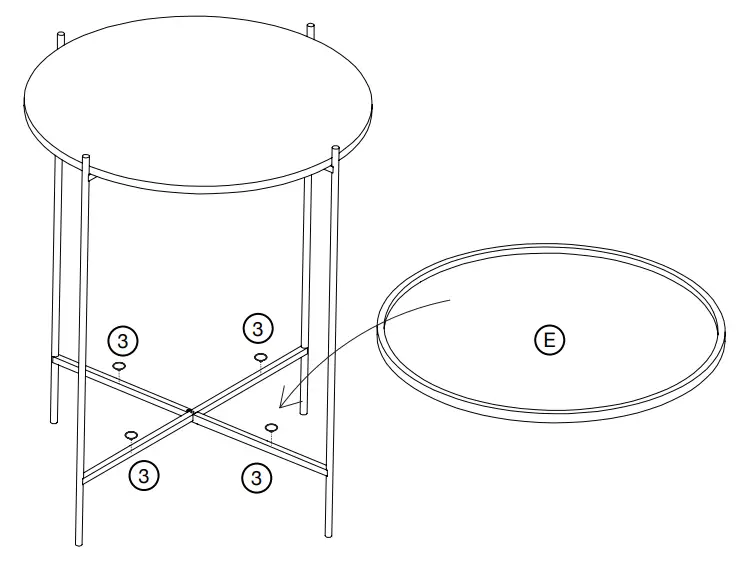 3
3
E
3
3