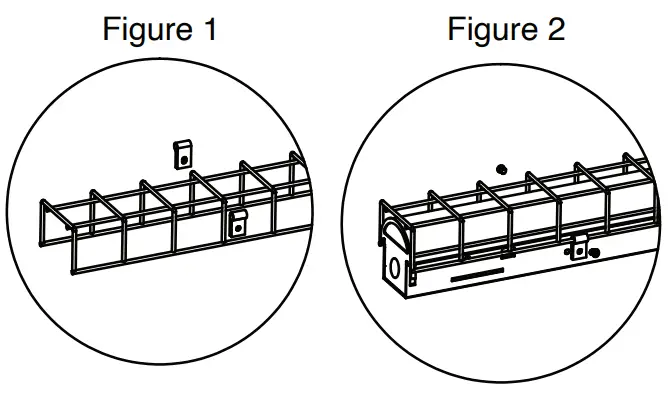 Figure 1

Figure 2