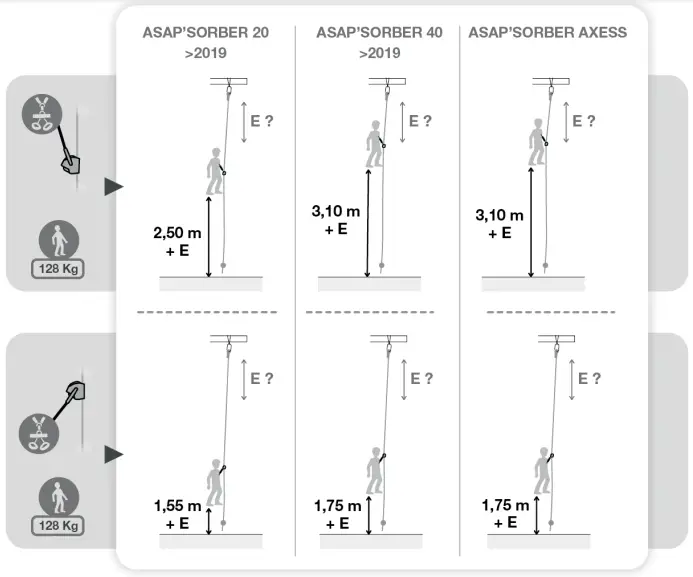 ASAP'SORBER 20
>2019

ASAP'SORBER 40
>2019

ASAP'SORBER AXESS

128 Kg

E ?

2,50 m
+ E

E ?

3,10 m
+ E

E ?

3,10 m
+ E

128 Kg

E ?

1,55 m
+ E

E ?

1,75 m
+ E

E ?

1,75 m
+ E