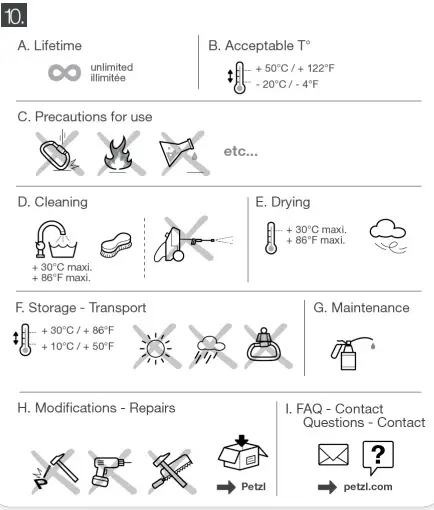 10.

A. Lifetime

unlimited
illimitée

B. Acceptable T°

+ 50°C / + 122°F
- 20°C / - 4°F

C. Precautions for use

etc...

D. Cleaning

+ 30°C maxi.
+ 86°F maxi.

E. Drying

+ 30°C maxi.
+ 86°F maxi.

F. Storage - Transport

+ 30°C / + 86°F
+ 10°C / + 50°F

G. Maintenance

H. Modifications - Repairs

Petzl

I. FAQ - Contact
Questions - Contact

?

petzl.com