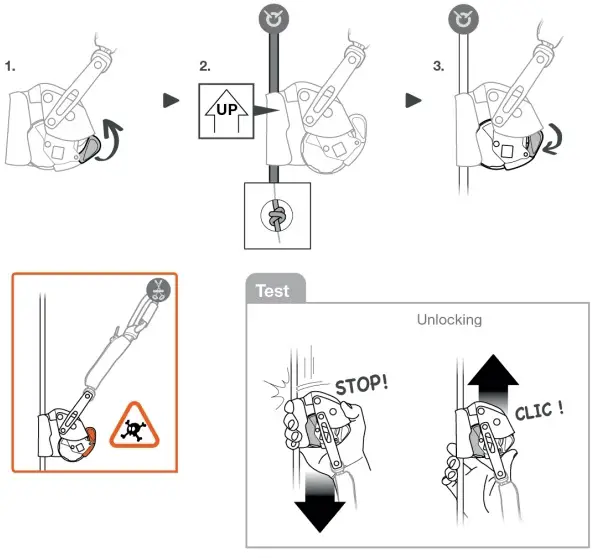 1.

2.

UP

3.

Test

Unlocking

STOP!

CLIC !