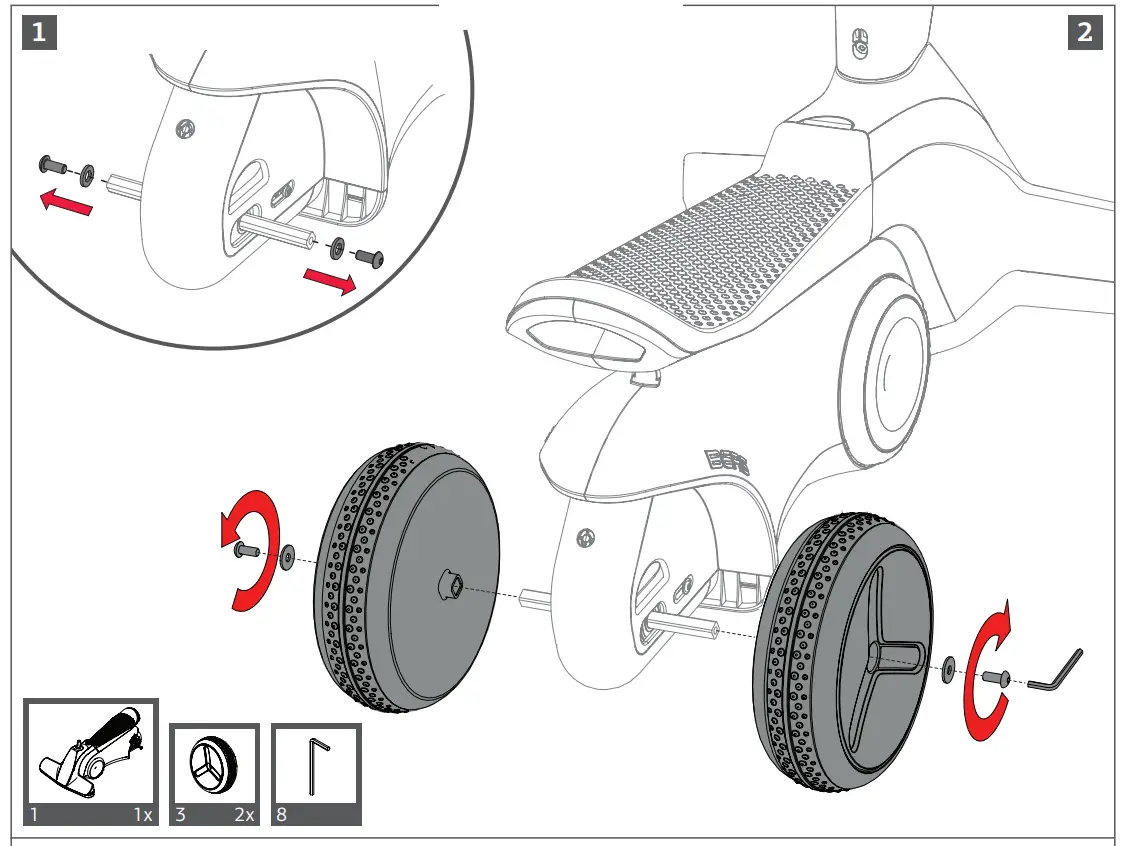 1

2

BERG

1 1x

3 2x

8