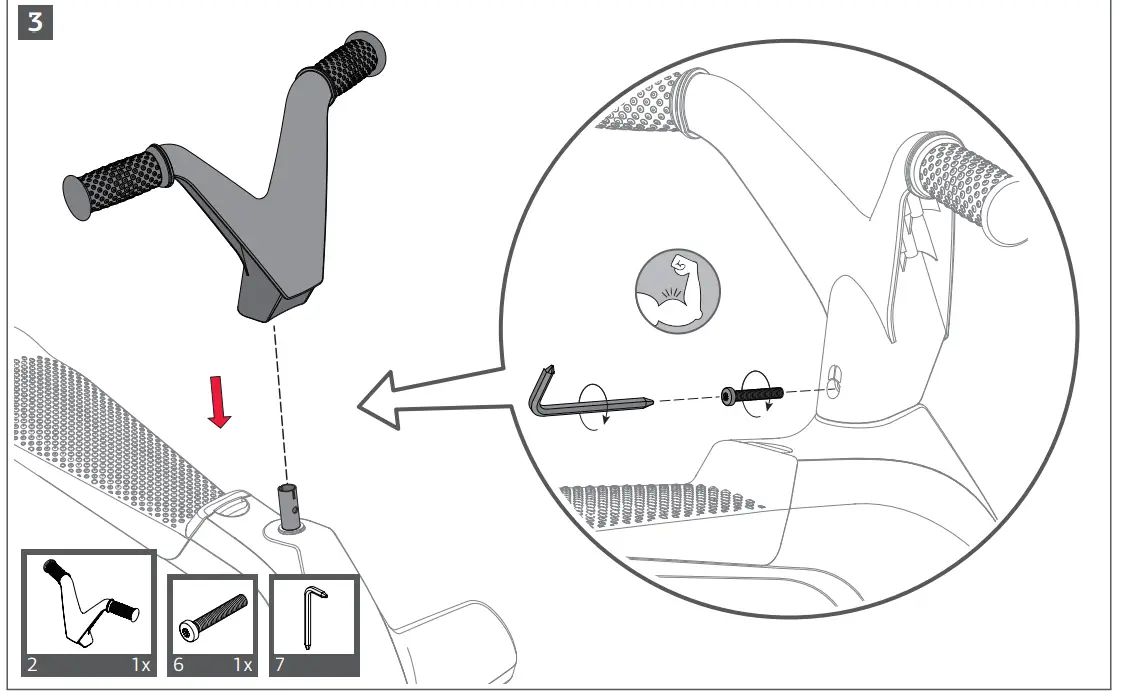 3

2 1x
6 1x
7