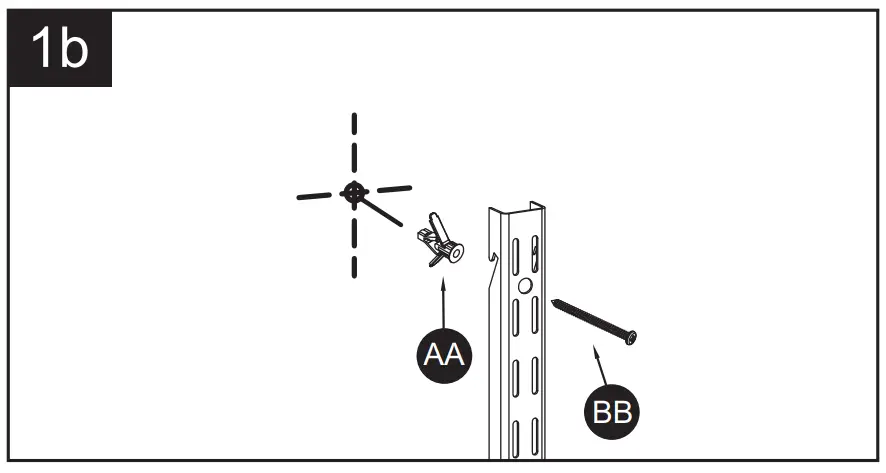 1b

AA

BB