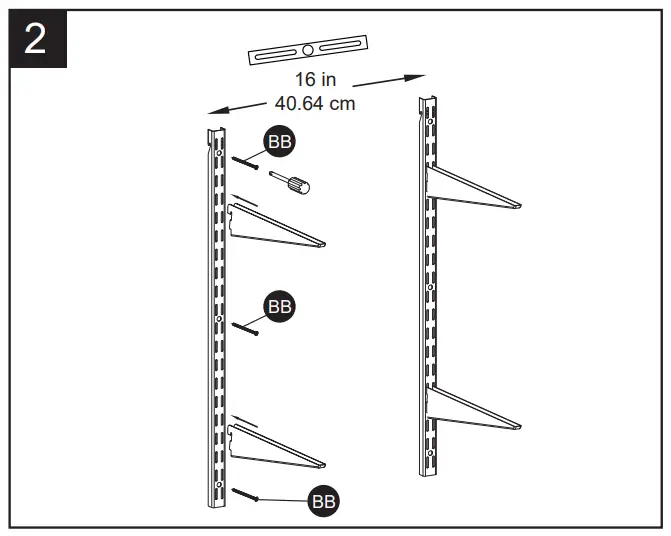 2

16 in
40.64 cm

BB

BB

BB