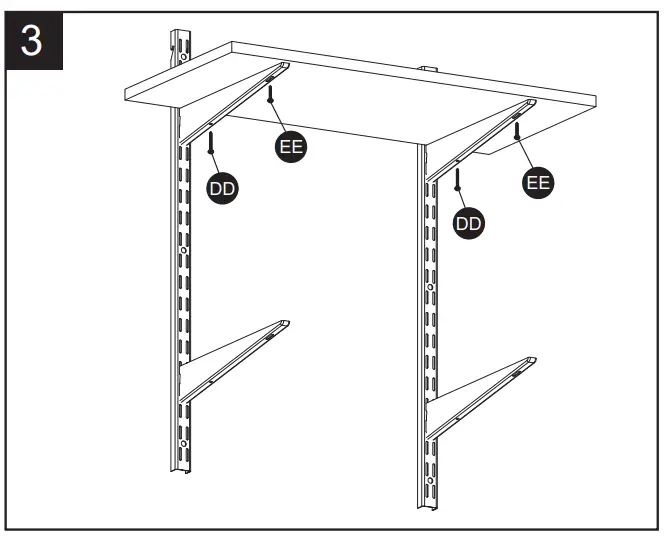 3

EE

DD

EE

DD