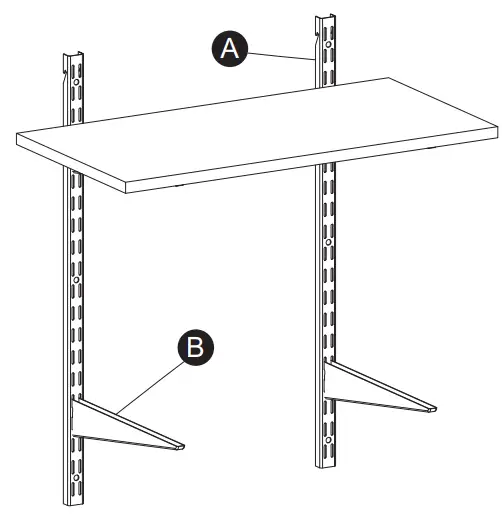 A

B