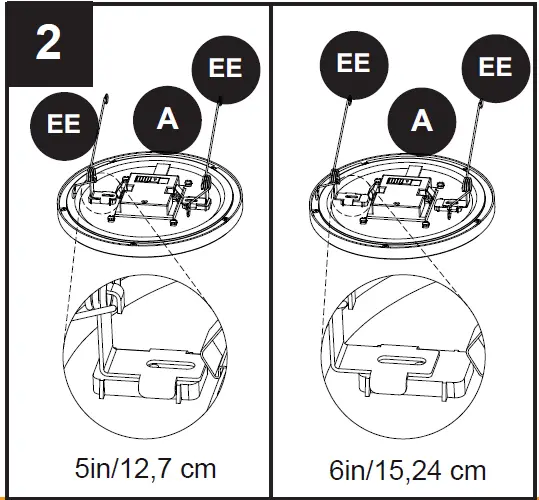 2

EE

A

EE

5in/12,7 cm

EE

A

EE

6in/15,24 cm