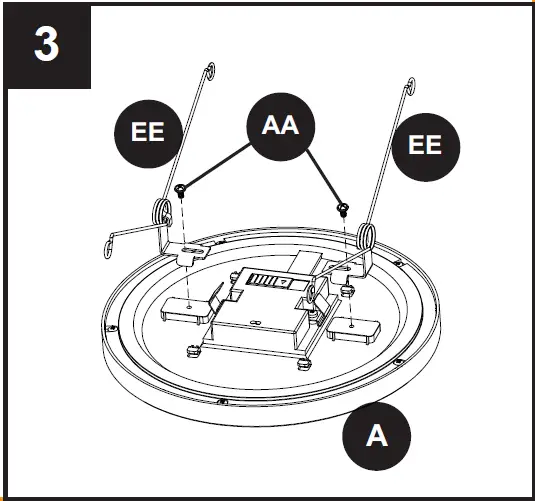 3

EE

AA

EE

A