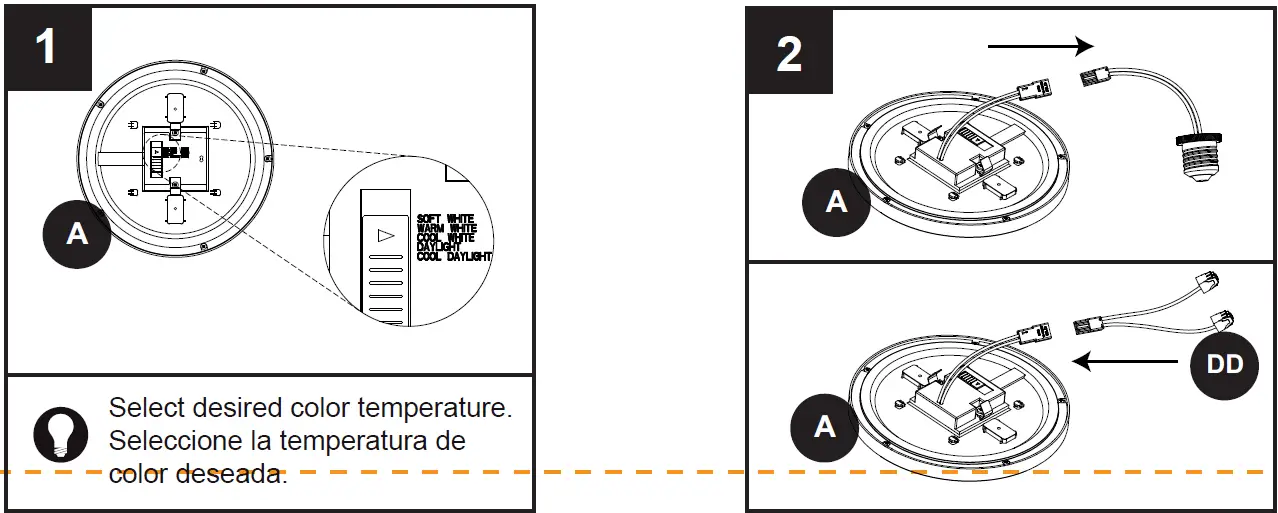 1

A

SOFT WHITE
WARM WHITE
COOL WHITE
DAYLIGHT
COOL DAYLIGHT

Select desired color temperature.
Seleccione la temperatura de color deseada.

2

A

A

DD