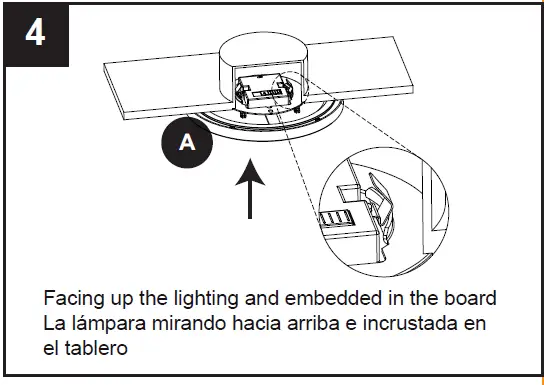 4

A

Facing up the lighting and embedded in the board
La lámpara mirando hacia arriba e incrustada en el tablero