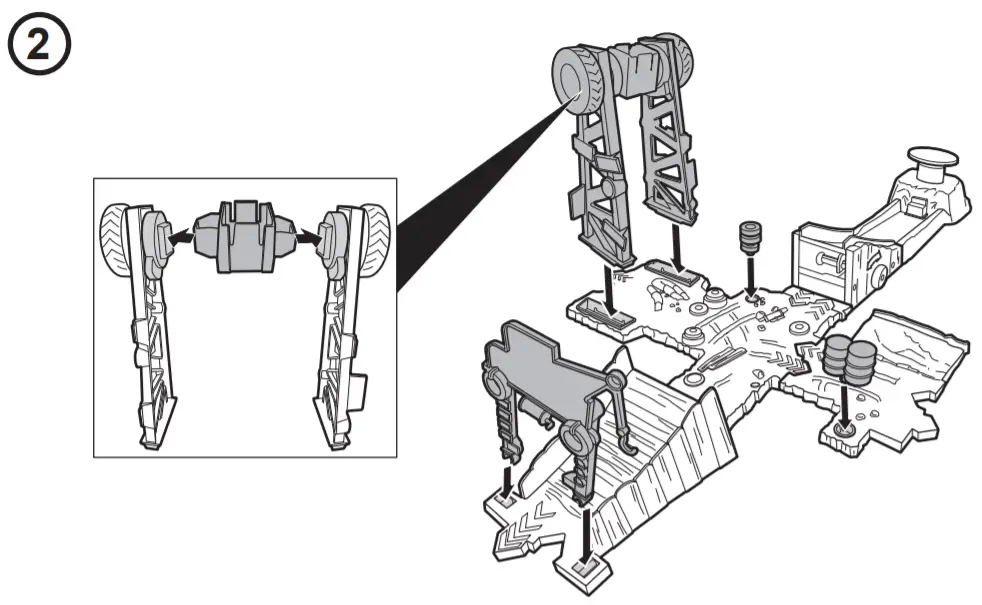 2