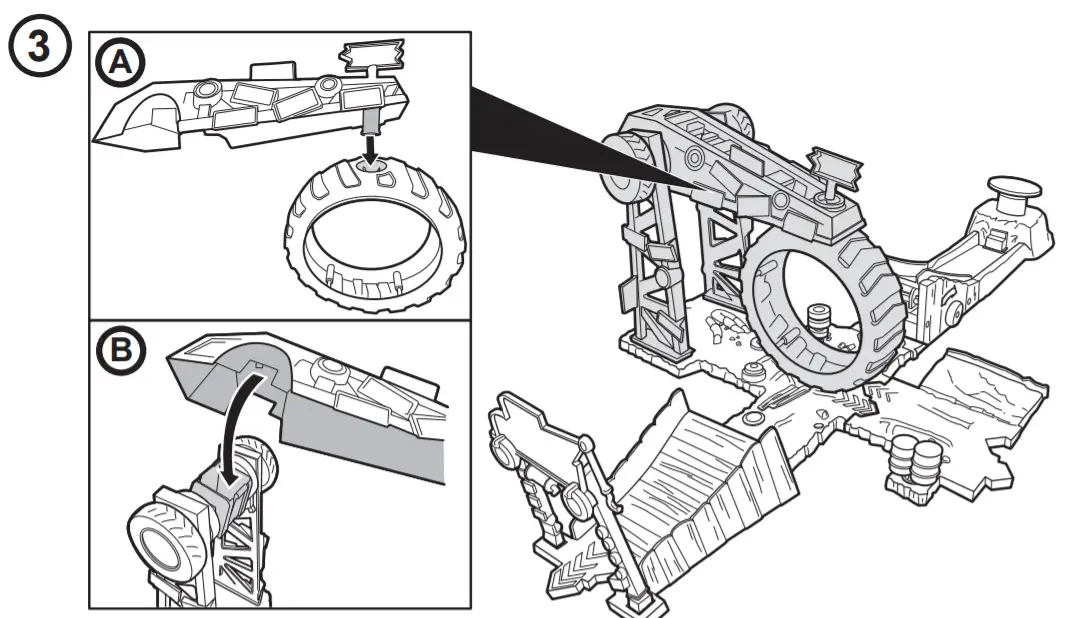 3
A
B