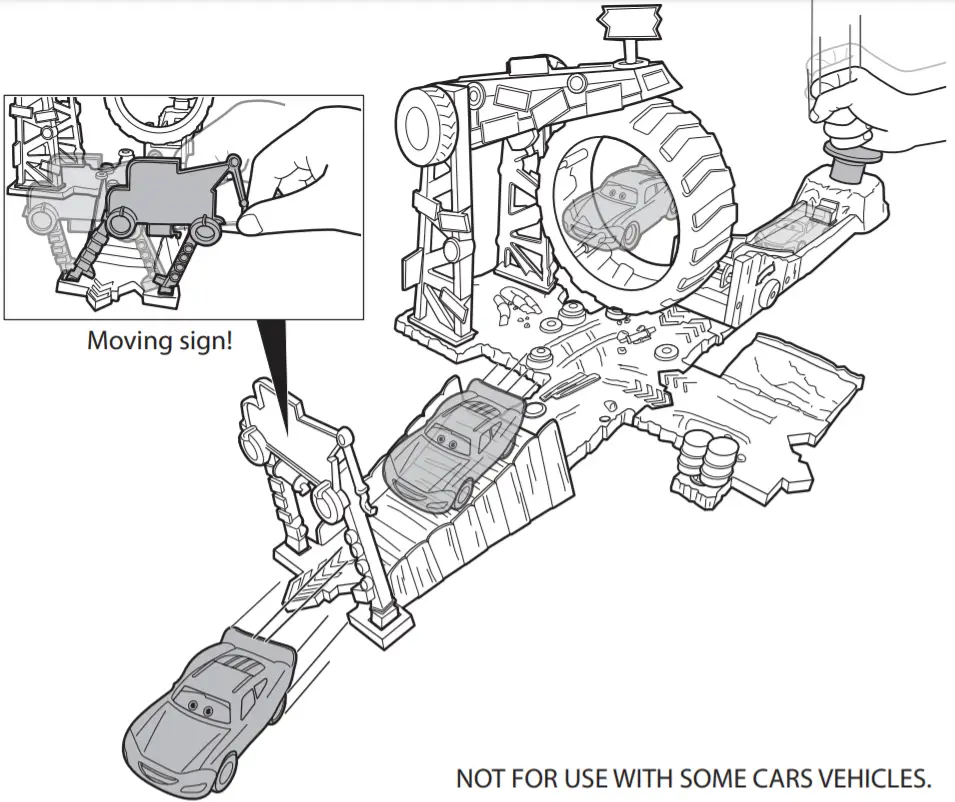 Moving sign!

NOT FOR USE WITH SOME CARS VEHICLES.