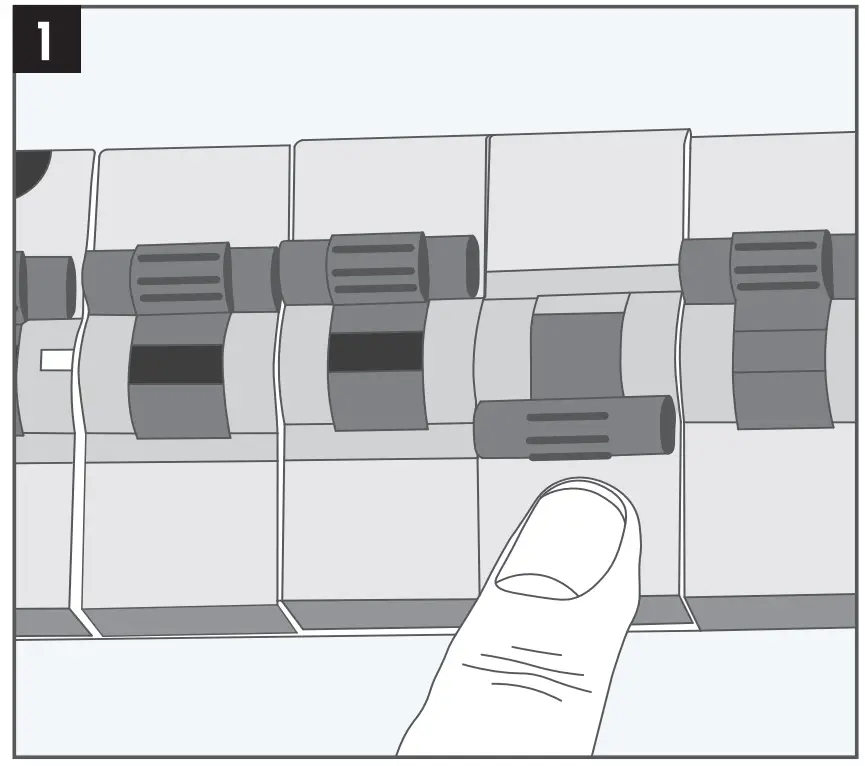 1