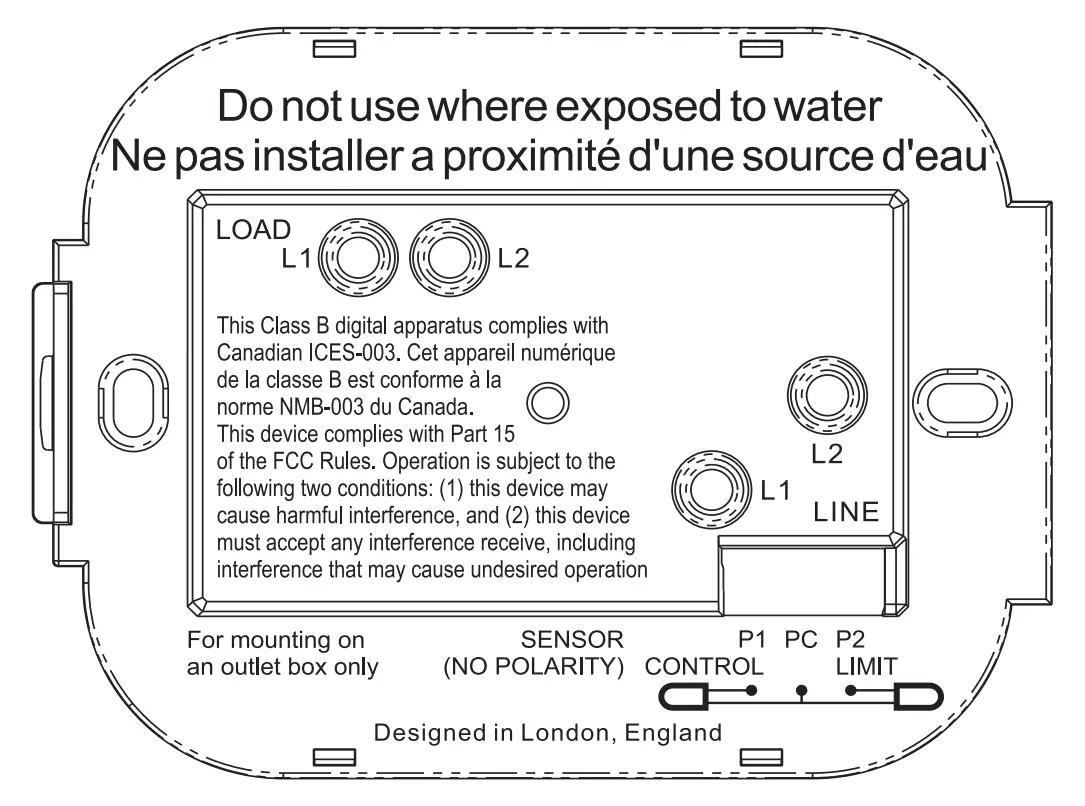 Do not use where exposed to water
Ne pas installer a proximité d'une source d'eau

LOAD
L1 L2

This Class B digital apparatus complies with Canadian ICES-003. Cet appareil numérique de la classe B est conforme à la norme NMB-003 du Canada.
This device complies with Part 15 of the FCC Rules. Operation is subject to the following two conditions: (1) this device may cause harmful interference, and (2) this device must accept any interference receive, including interference that may cause undesired operation

L2
L1
LINE

For mounting on an outlet box only

SENSOR
(NO POLARITY)

P1 PC P2
CONTROL LIMIT

Designed in London, England